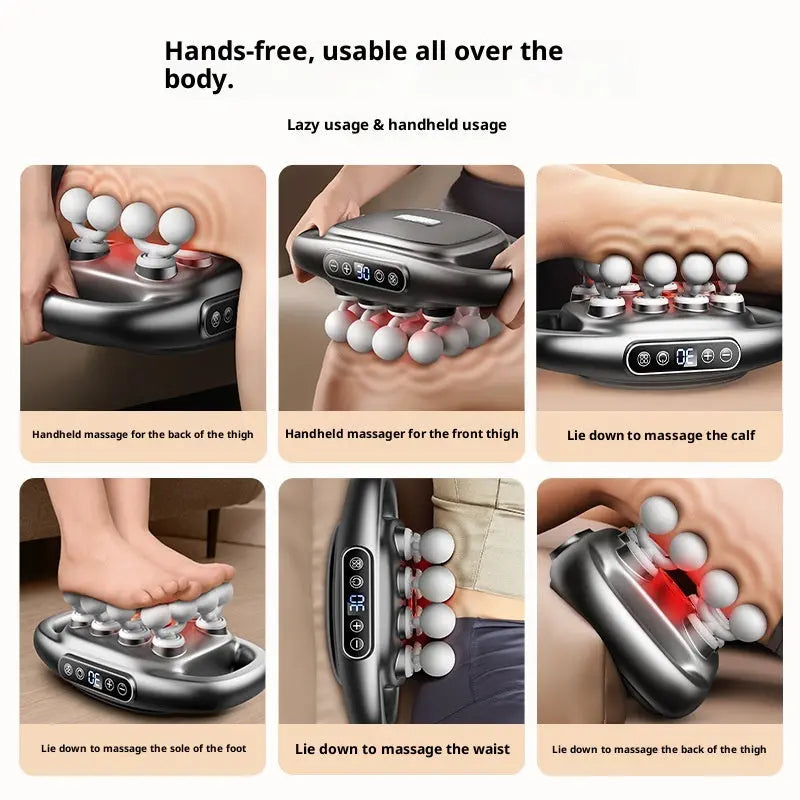 Hands-free, usable all over the body.

Lazy usage & handheld usage

Handheld massage for the back of the thigh

30

Handheld massager for the front thigh

30

Lie down to massage the calf

30

Lie down to massage the sole of the foot

30

Lie down to massage the waist

Lie down to massage the back of the thigh